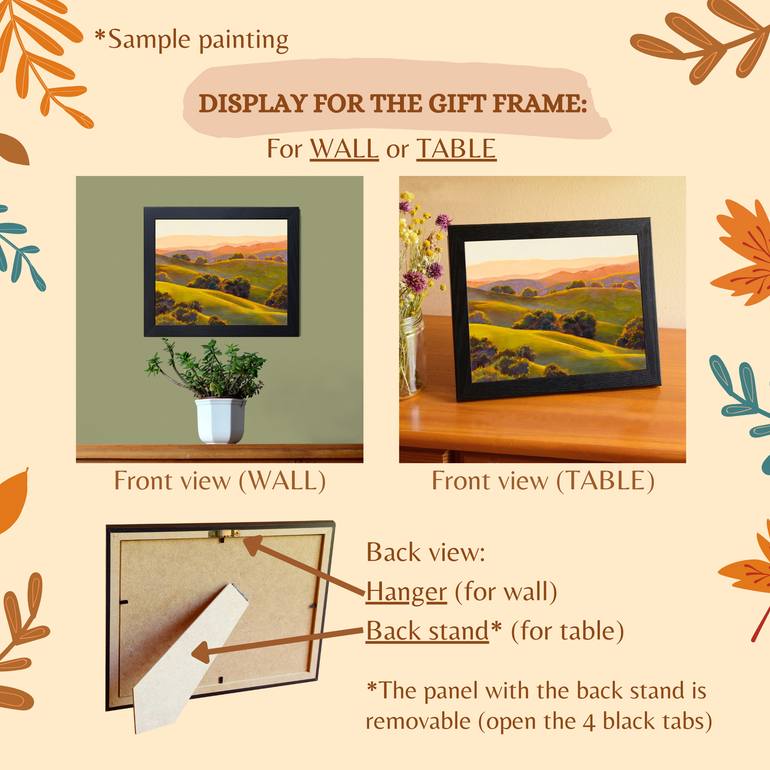 *Sample painting

DISPLAY FOR THE GIFT FRAME:

For WALL or TABLE

Front view (WALL)

Front view (TABLE)

Back view:

Hanger (for wall)

Back stand* (for table)

*The panel with the back stand is removable (open the 4 black tabs)